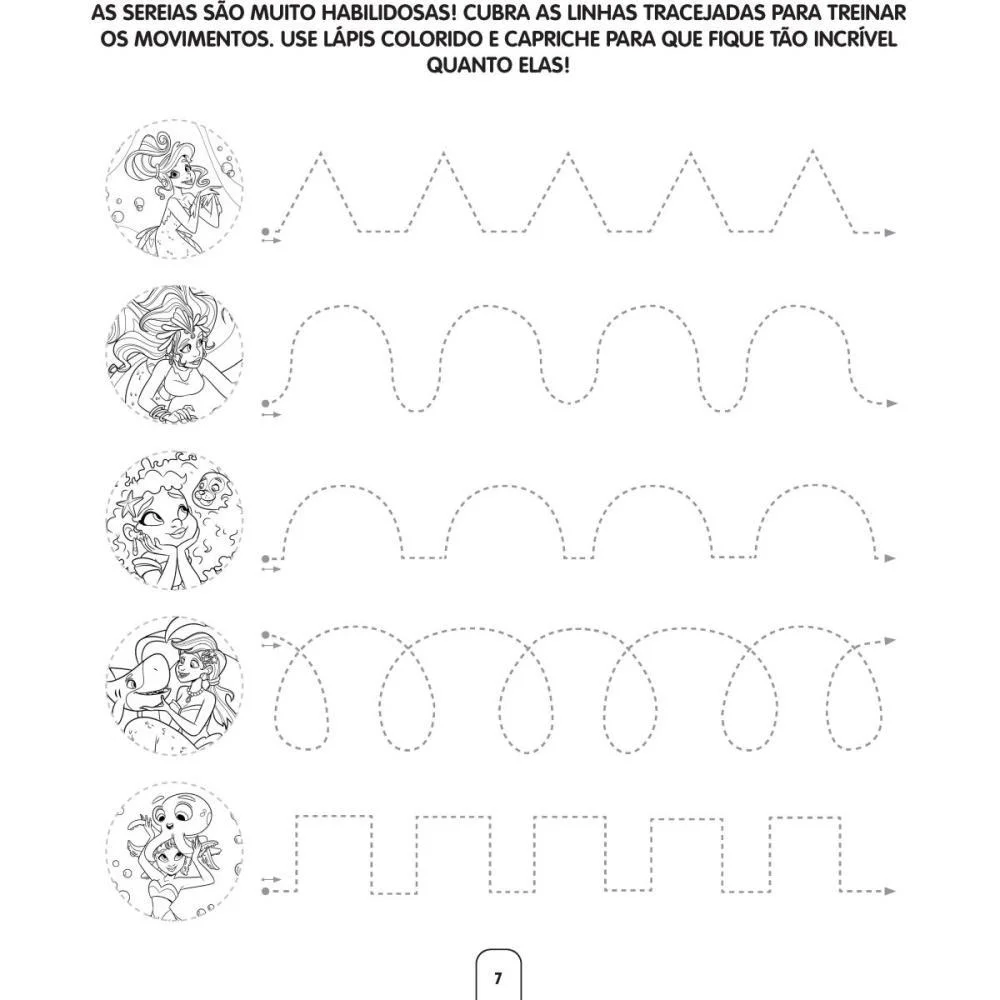 AS SEREIAS SÃO MUITO HABILIDOSAS! CUBRA AS LINHAS TRACEJADAS PARA TREINAR OS MOVIMENTOS. USE LÁPIS COLORIDO E CAPRICHE PARA QUE FIQUE TÃO INCRÍVEL QUANTO ELAS!

7